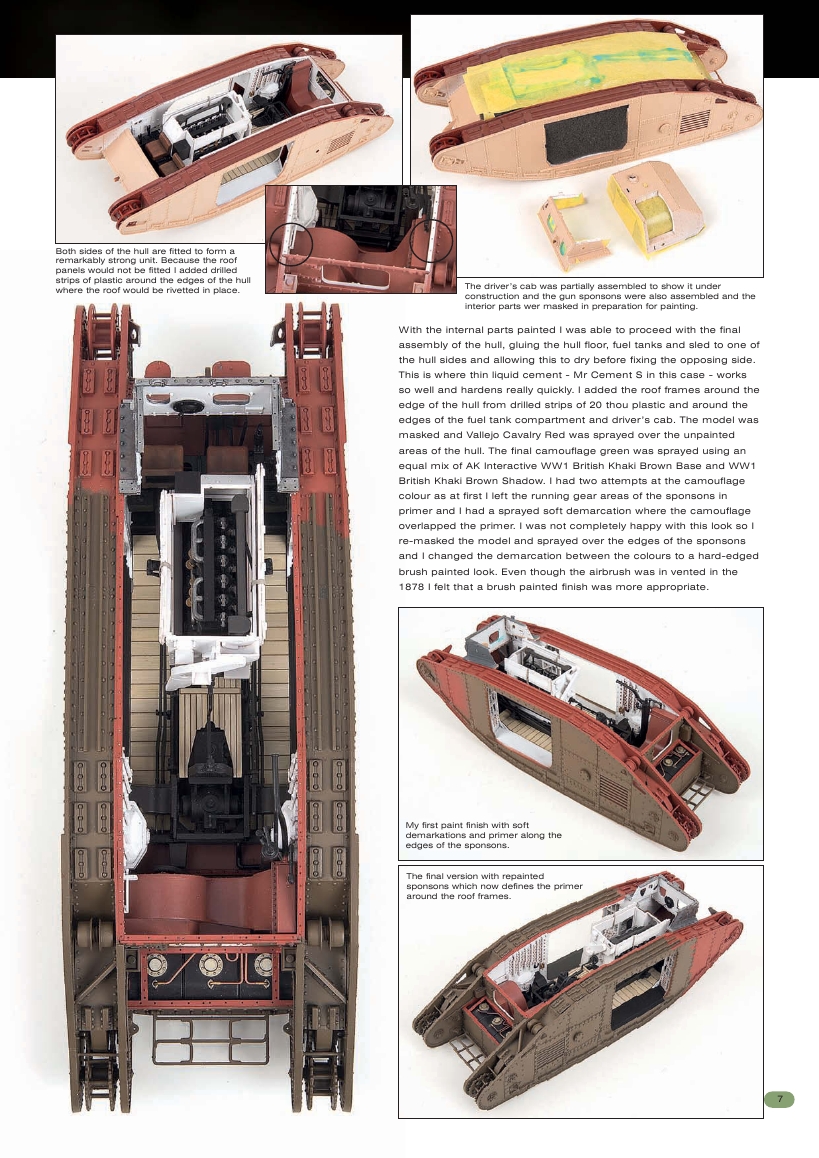 Both sides of the hull are fitted to form a remarkably strong unit. Because the roof panels would not be fitted I added drilled strips of plastic around the edges of the hull where the roof would be rivetted in place.

The driver's cab was partially assembled to show it under construction and the gun sponsons were also assembled and the interior parts wer masked in preparation for painting.

With the internal parts painted I was able to proceed with the final assembly of the hull, gluing the hull floor, fuel tanks and sled to one of the hull sides and allowing this to dry before fixing the opposing side. This is where thin liquid cement - Mr Cement S in this case - works so well and hardens really quickly. I added the roof frames around the edge of the hull from drilled strips of 20 thou plastic and around the edges of the fuel tank compartment and driver's cab. The model was masked and Vallejo Cavalry Red was sprayed over the unpainted areas of the hull. The final camouflage green was sprayed using an equal mix of AK Interactive WW1 British Khaki Brown Base and WW1 British Khaki Brown Shadow. I had two attempts at the camouflage colour as at first I left the running gear areas of the sponsons in primer and I had a sprayed soft demarcation where the camouflage overlapped the primer. I was not completely happy with this look so I re-masked the model and sprayed over the edges of the sponsons and I changed the demarcation between the colours to a hard-edged brush painted look. Even though the airbrush was in vented in the 1878 I felt that a brush painted finish was more appropriate.

My first paint finish with soft demarkations and primer along the edges of the sponsons.

The final version with repainted sponsons which now defines the primer around the roof frames.

7